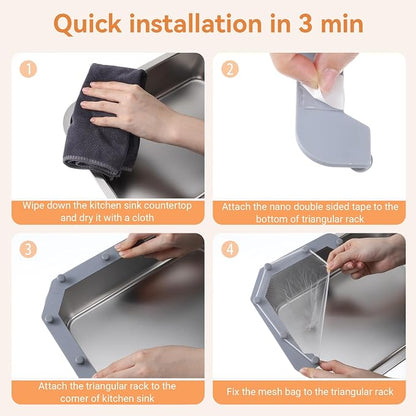 Quick installation in 3 min

1

Wipe down the kitchen sink countertop and dry it with a cloth

2

Attach the nano double sided tape to the bottom of triangular rack

3

Attach the triangular rack to the corner of kitchen sink

4

Fix the mesh bag to the triangular rack