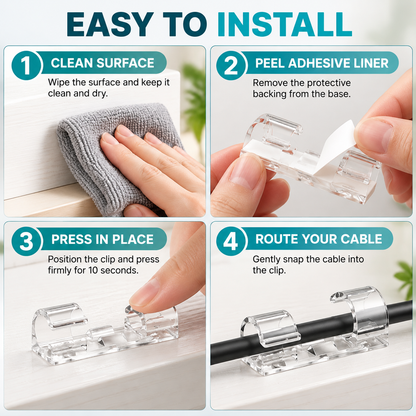 EASY TO INSTALL

1 CLEAN SURFACE
Wipe the surface and keep it clean and dry.

2 PEEL ADHESIVE LINER
Remove the protective backing from the base.

3 PRESS IN PLACE
Position the clip and press firmly for 10 seconds.

4 ROUTE YOUR CABLE
Gently snap the cable into the clip.